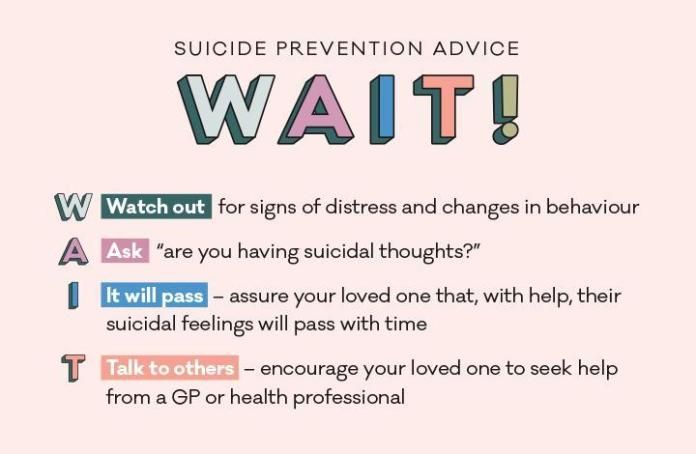 SUICIDE PREVENTION ADVICE

WAIT!

W Watch out for signs of distress and changes in behaviour

A Ask "are you having suicidal thoughts?"

I It will pass – assure your loved one that, with help, their suicidal feelings will pass with time

T Talk to others – encourage your loved one to seek help from a GP or health professional